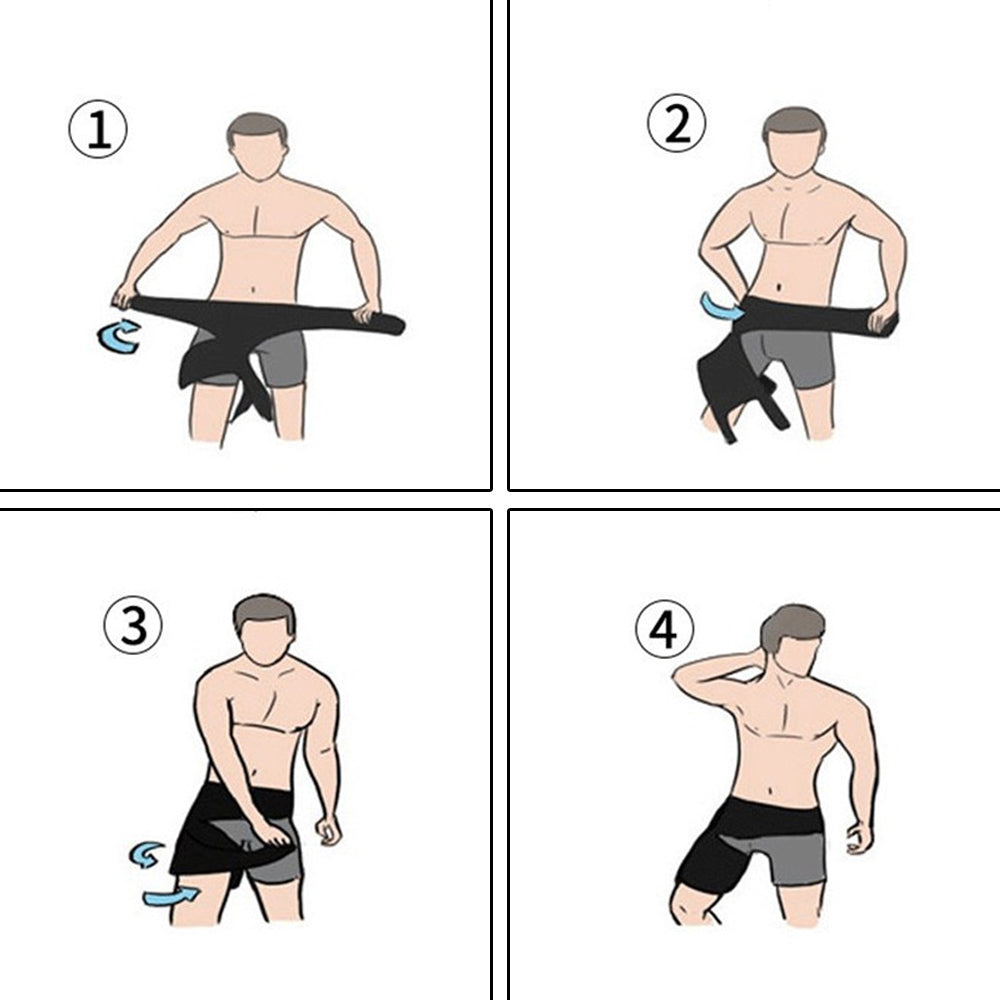 ①

②

③

④