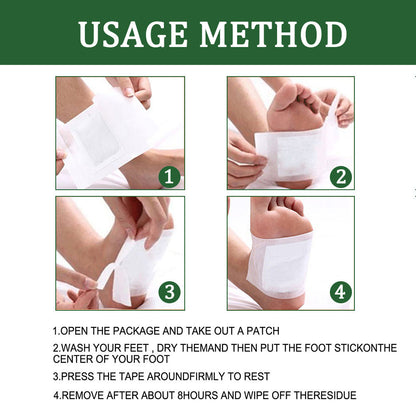 USAGE METHOD

1

2

3

4

1.OPEN THE PACKAGE AND TAKE OUT A PATCH

2.WASH YOUR FEET , DRY THEMAND THEN PUT THE FOOT STICKONTHE CENTER OF YOUR FOOT

3.PRESS THE TAPE AROUNDFIRMLY TO REST

4.REMOVE AFTER ABOUT 8HOURS AND WIPE OFF THERESIDUE