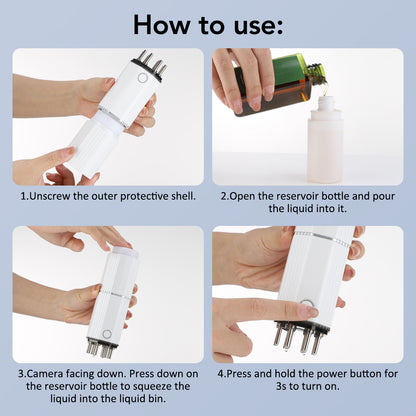 How to use:

1.Unscrew the outer protective shell.

2.Open the reservoir bottle and pour the liquid into it.

3.Camera facing down. Press down on the reservoir bottle to squeeze the liquid into the liquid bin.

4.Press and hold the power button for 3s to turn on.