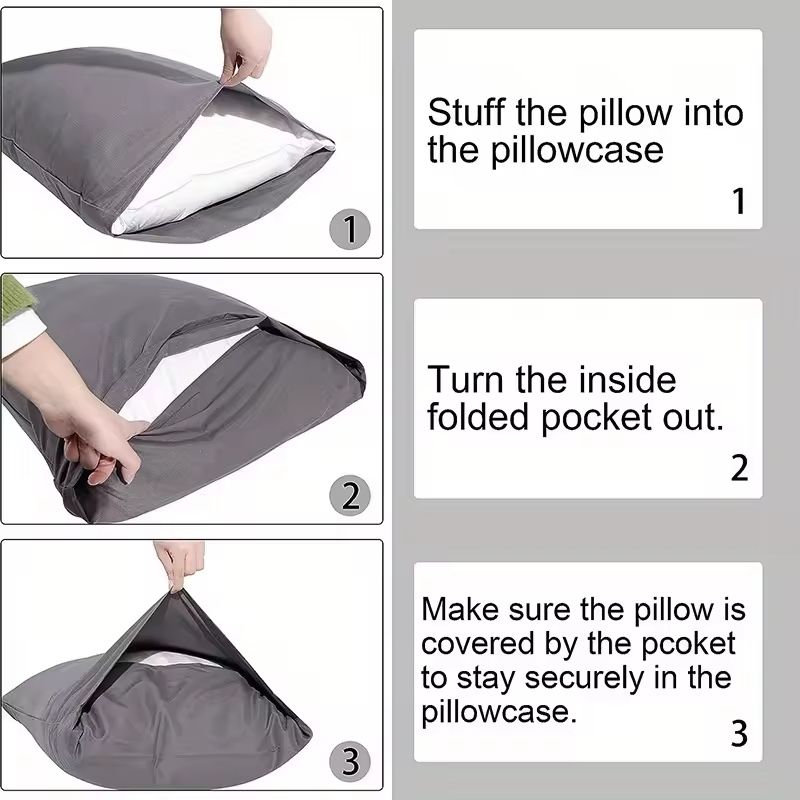 1

2

3

Stuff the pillow into the pillowcase

1

Turn the inside folded pocket out.

2

Make sure the pillow is covered by the pcoket to stay securely in the pillowcase.

3