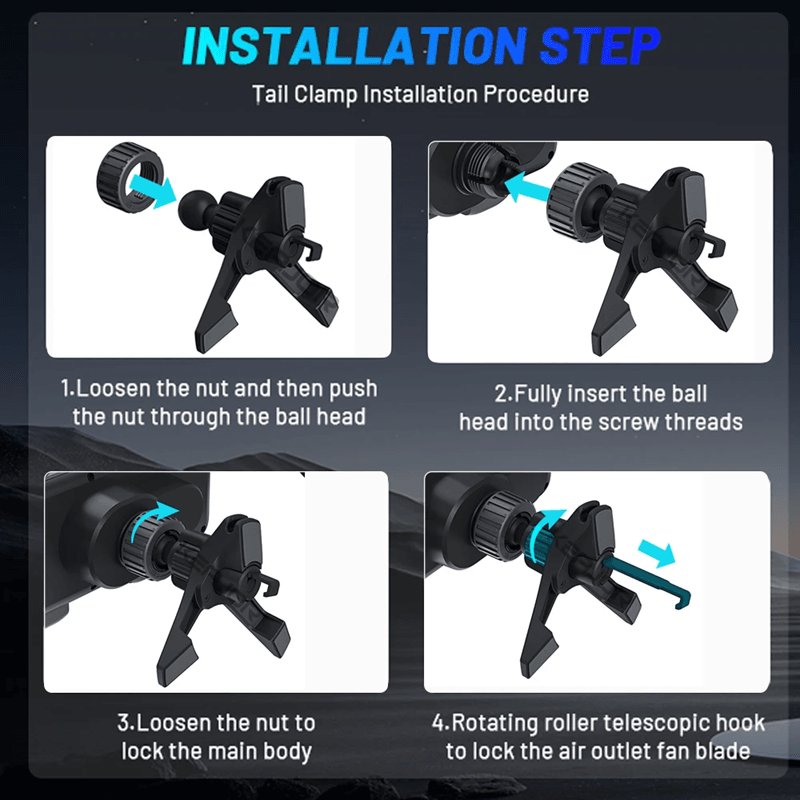 INSTALLATION STEP

Tail Clamp Installation Procedure

1.Loosen the nut and then push the nut through the ball head

2.Fully insert the ball head into the screw threads

3.Loosen the nut to lock the main body

4.Rotating roller telescopic hook to lock the air outlet fan blade