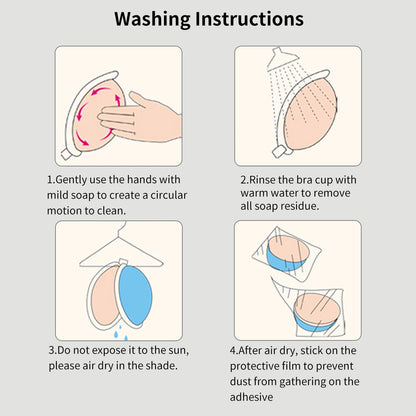 Washing Instructions

1.Gently use the hands with mild soap to create a circular motion to clean.

2.Rinse the bra cup with warm water to remove all soap residue.

3.Do not expose it to the sun, please air dry in the shade.

4.After air dry, stick on the protective film to prevent dust from gathering on the adhesive