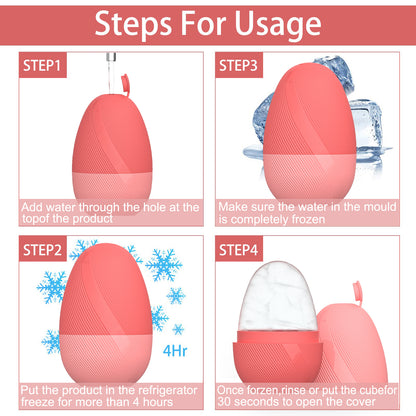 Steps For Usage

STEP1

Add water through the hole at the topof the product

STEP3

Make sure the water in the mould is completely frozen

STEP2

4Hr

Put the product in the refrigerator freeze for more than 4 hours

STEP4

Once forzen,rinse or put the cubefor 30 seconds to open the cover