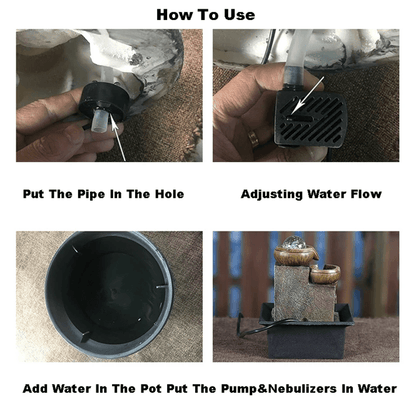 How To Use

Put The Pipe In The Hole

Adjusting Water Flow

Add Water In The Pot

Put The Pump&Nebulizers In Water